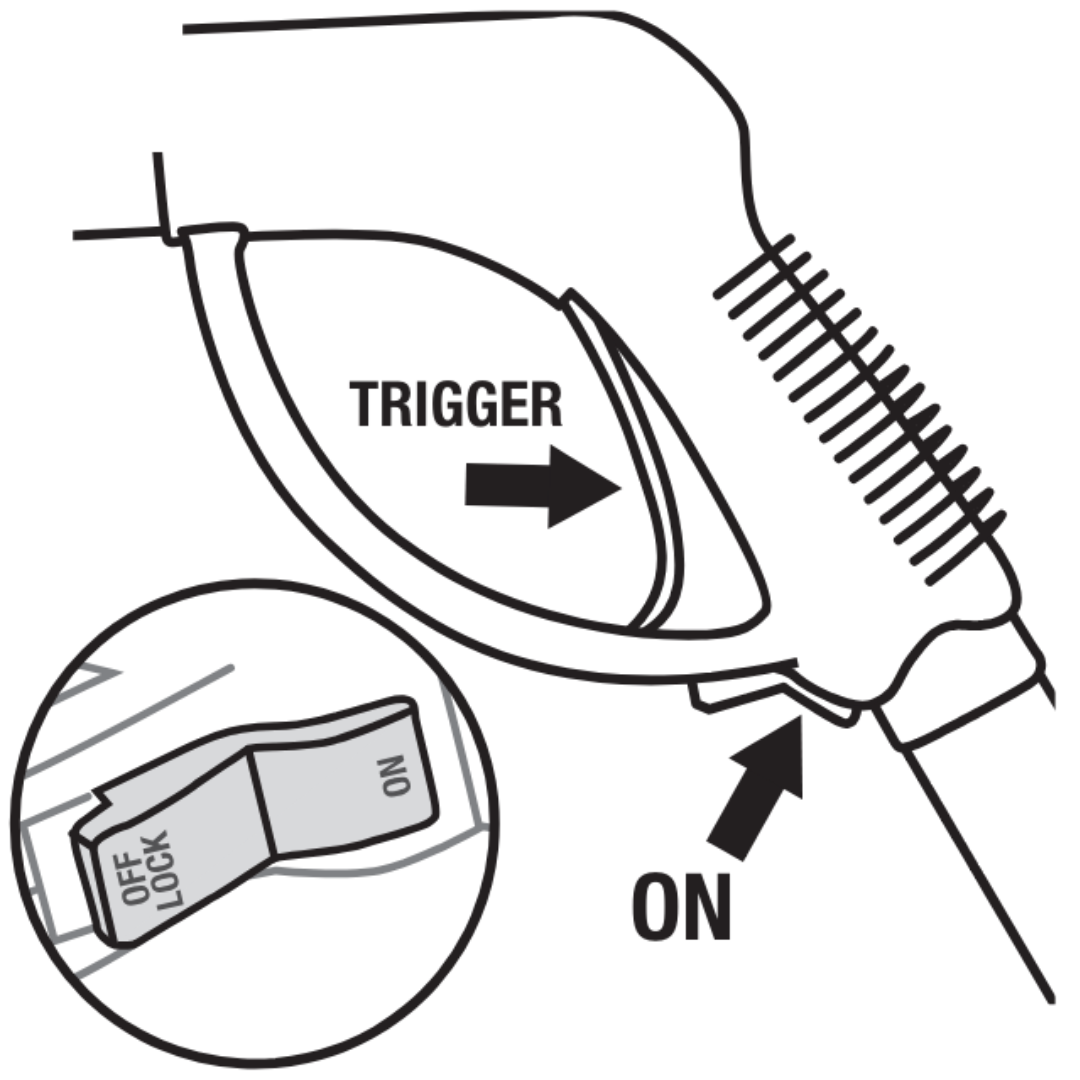 TRIGGER

OFF
LOCK

ON

ON