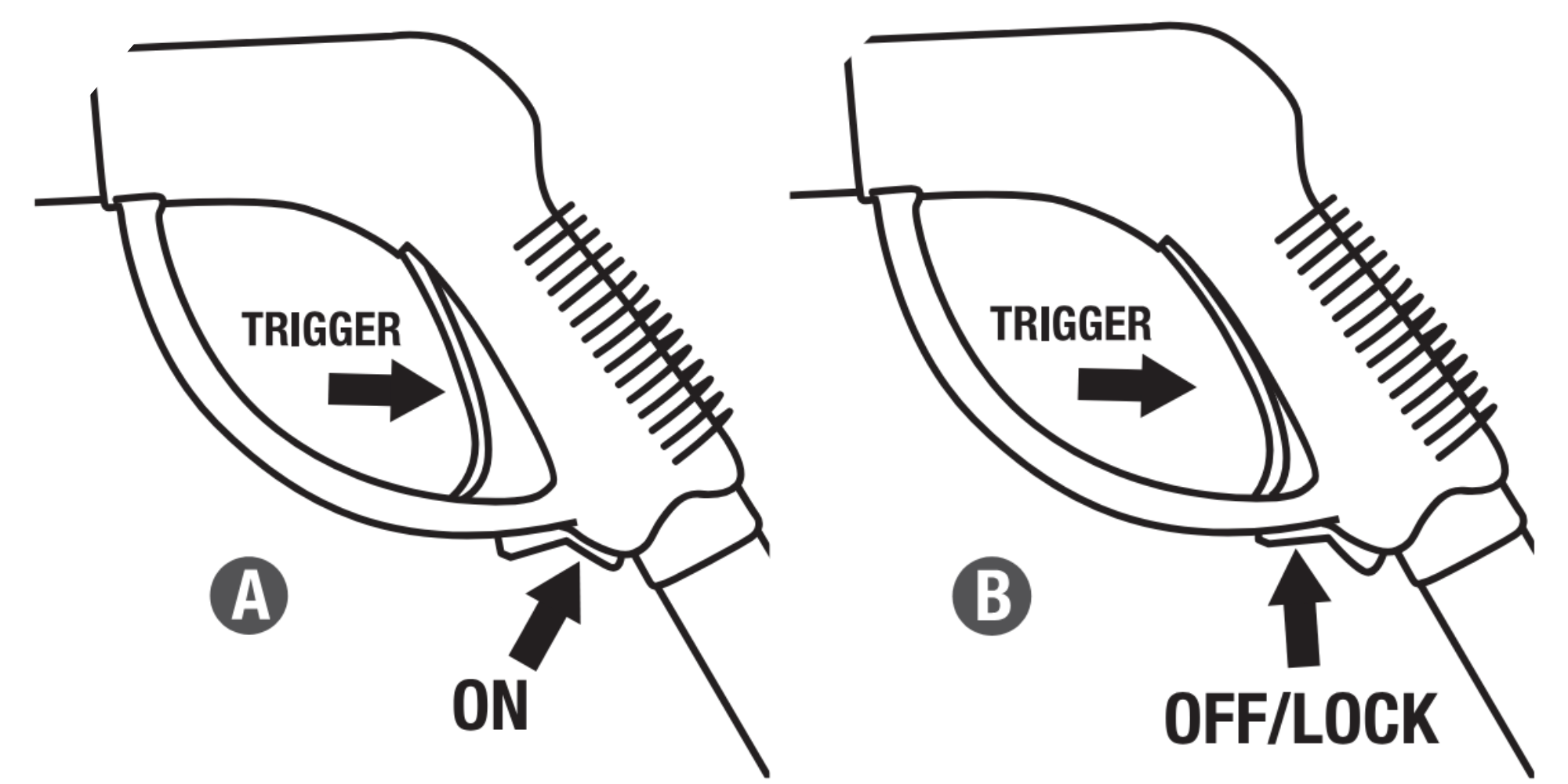 TRIGGER

A

ON

TRIGGER

B

OFF/LOCK